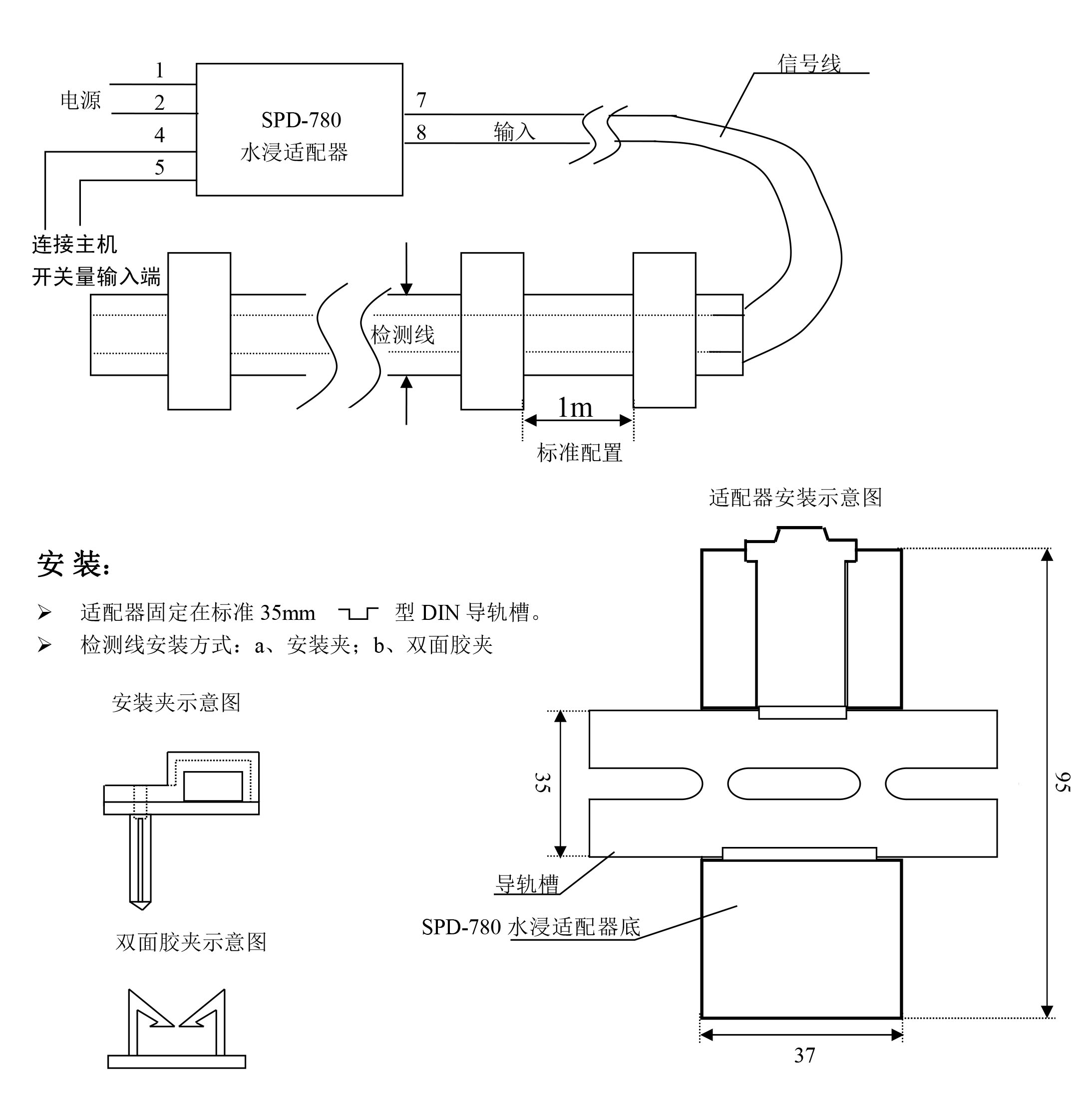 1
电源
2
4
5
SPD-780
水浸适配器
7
8
输入
信号线
连接主机
开关量输入端
检测线
1m
标准配置

适配器安装示意图

安 装:

➢ 适配器固定在标准 35mm 型 DIN 导轨槽。
➢ 检测线安装方式：a、安装夹；b、双面胶夹

安装夹示意图

双面胶夹示意图

35
95
导轨槽
SPD-780 水浸适配器底
37